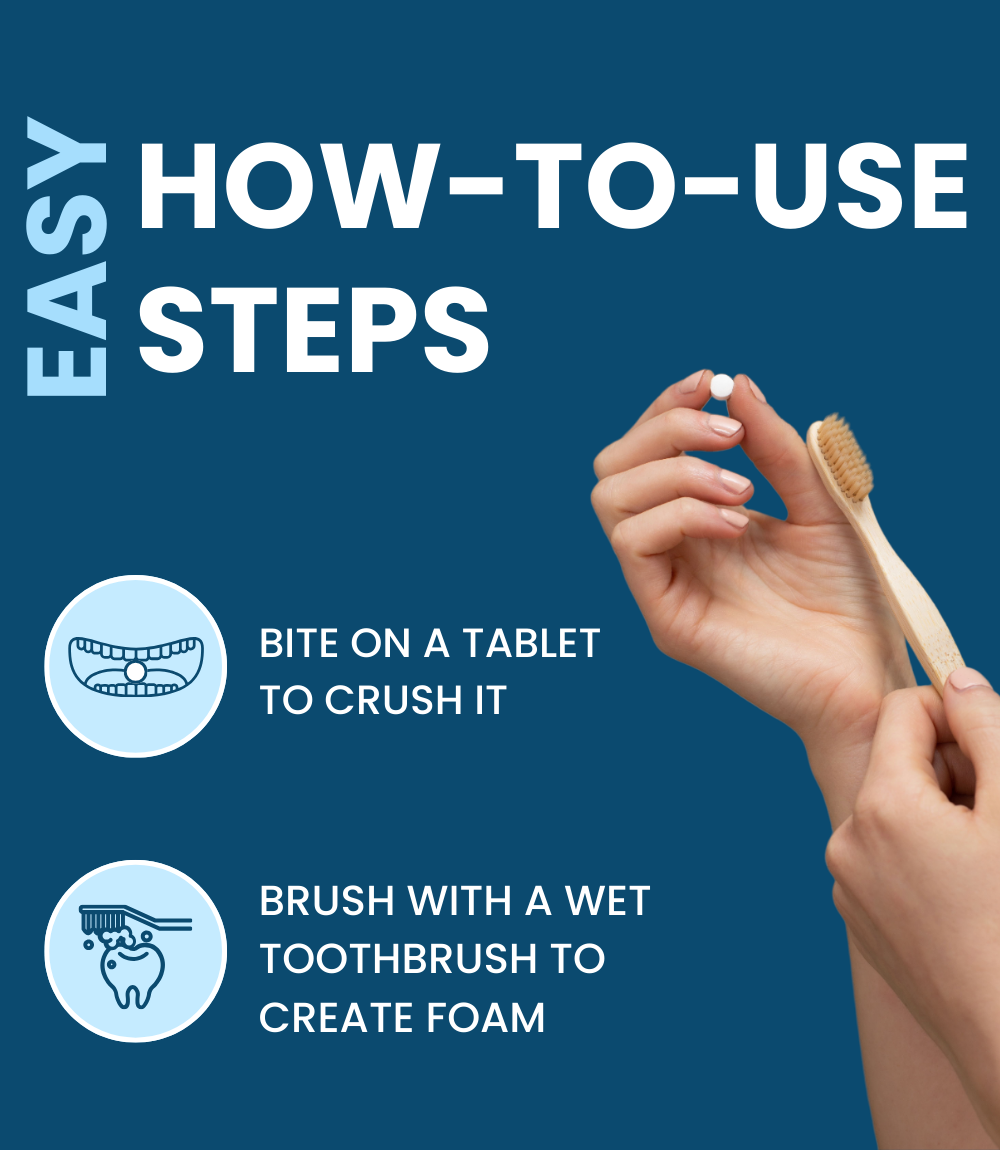 EASY
HOW-TO-USE STEPS

BITE ON A TABLET TO CRUSH IT

BRUSH WITH A WET TOOTHBRUSH TO CREATE FOAM